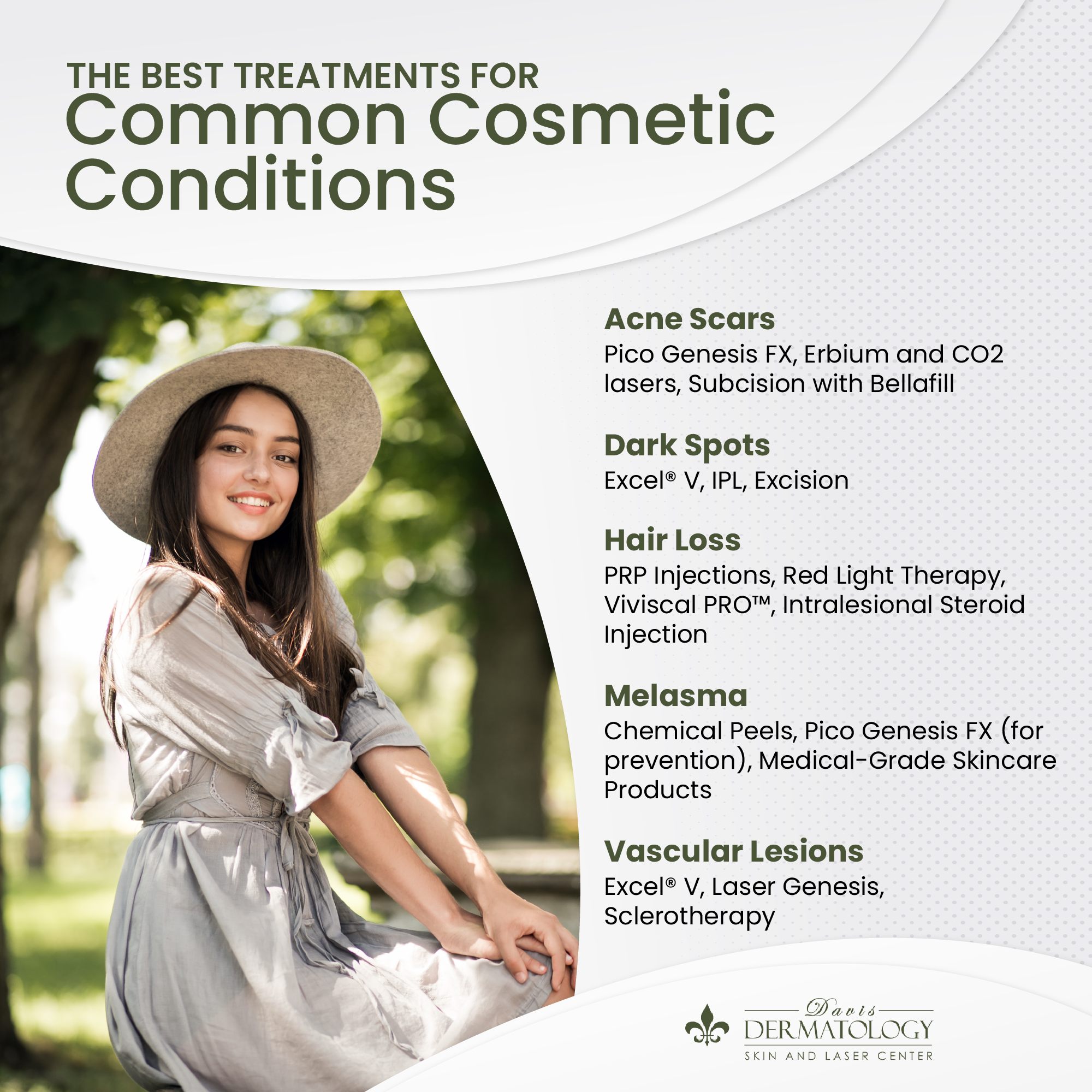 THE BEST TREATMENTS FOR
Common Cosmetic Conditions

Acne Scars
Pico Genesis FX, Erbium and CO2 lasers, Subcision with Bellafill

Dark Spots
Excel® V, IPL, Excision

Hair Loss
PRP Injections, Red Light Therapy, Viviscal PRO™, Intralesional Steroid Injection

Melasma
Chemical Peels, Pico Genesis FX (for prevention), Medical-Grade Skincare Products

Vascular Lesions
Excel® V, Laser Genesis, Sclerotherapy

Davis
DERMATOLOGY
SKIN AND LASER CENTER